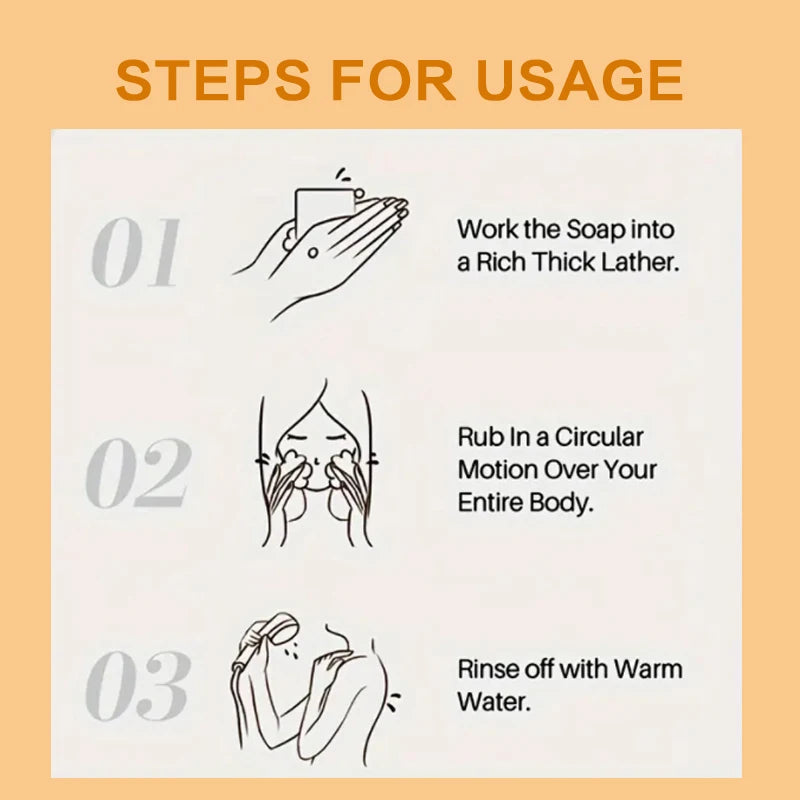 STEPS FOR USAGE

01

Work the Soap into a Rich Thick Lather.

02

Rub In a Circular Motion Over Your Entire Body.

03

Rinse off with Warm Water.