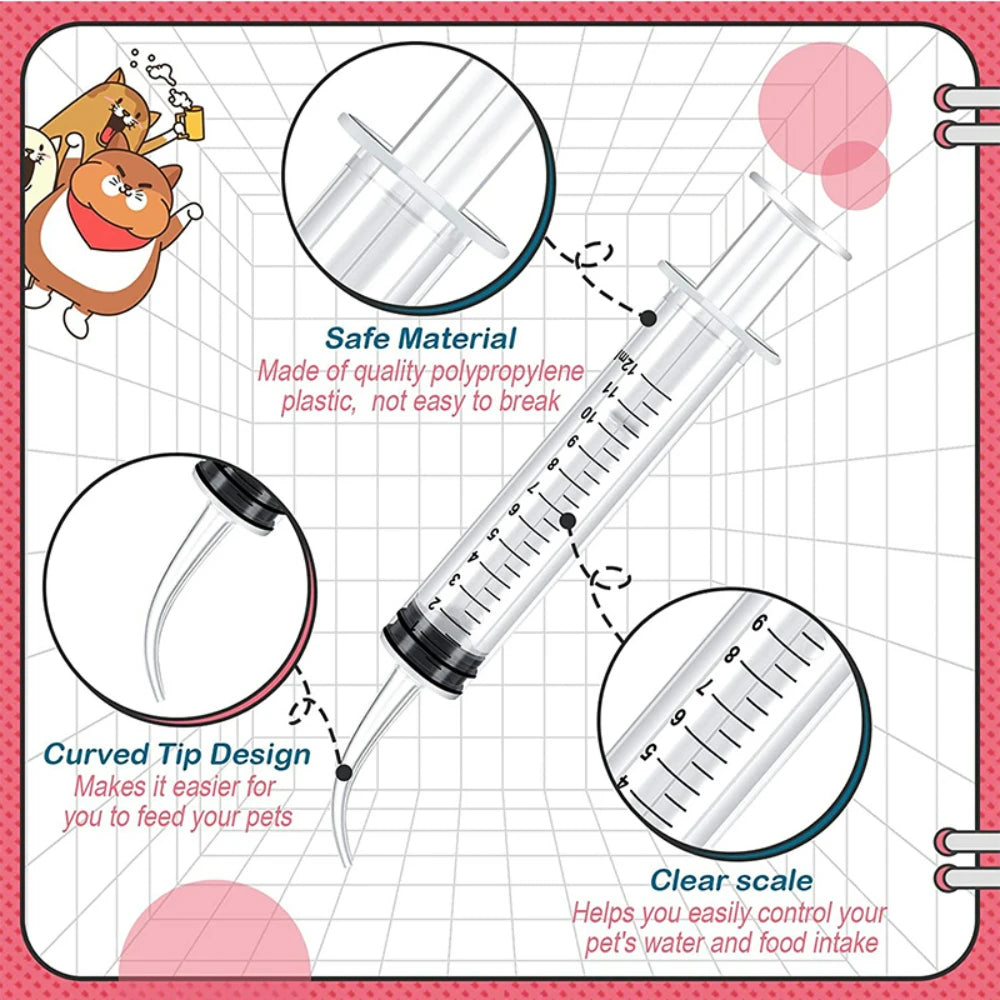 Safe Material
Made of quality polypropylene plastic, not easy to break

12ml
11
10
9
8
7
6
5
4
3
2

Curved Tip Design
Makes it easier for you to feed your pets

9
8
7
6
5
4

Clear scale
Helps you easily control your pet's water and food intake